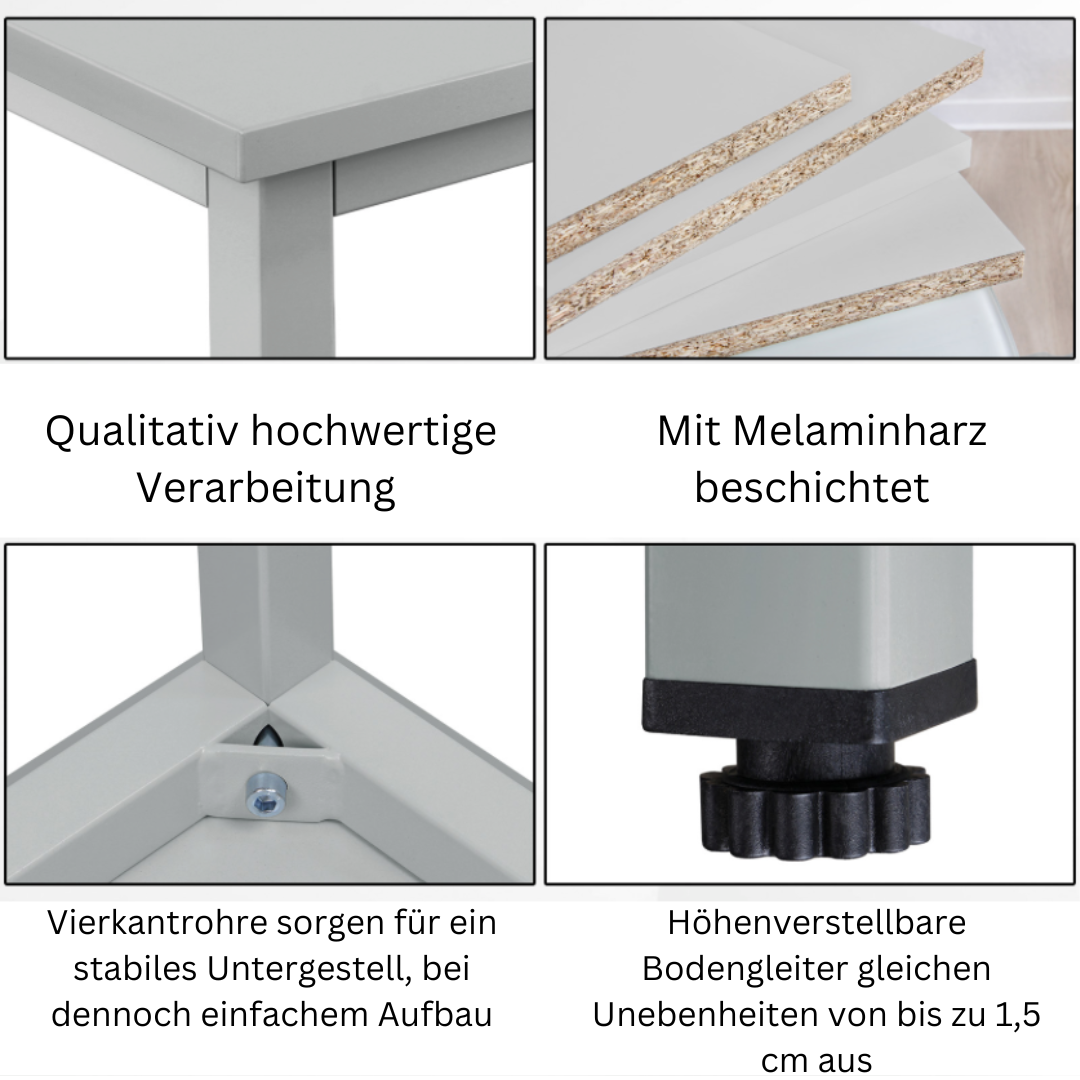 Qualitativ hochwertige Verarbeitung

Mit Melaminharz beschichtet

Vierkantrohre sorgen für ein stabiles Untergestell, bei dennoch einfachem Aufbau

Höhenverstellbare Bodengleiter gleichen Unebenheiten von bis zu 1,5 cm aus